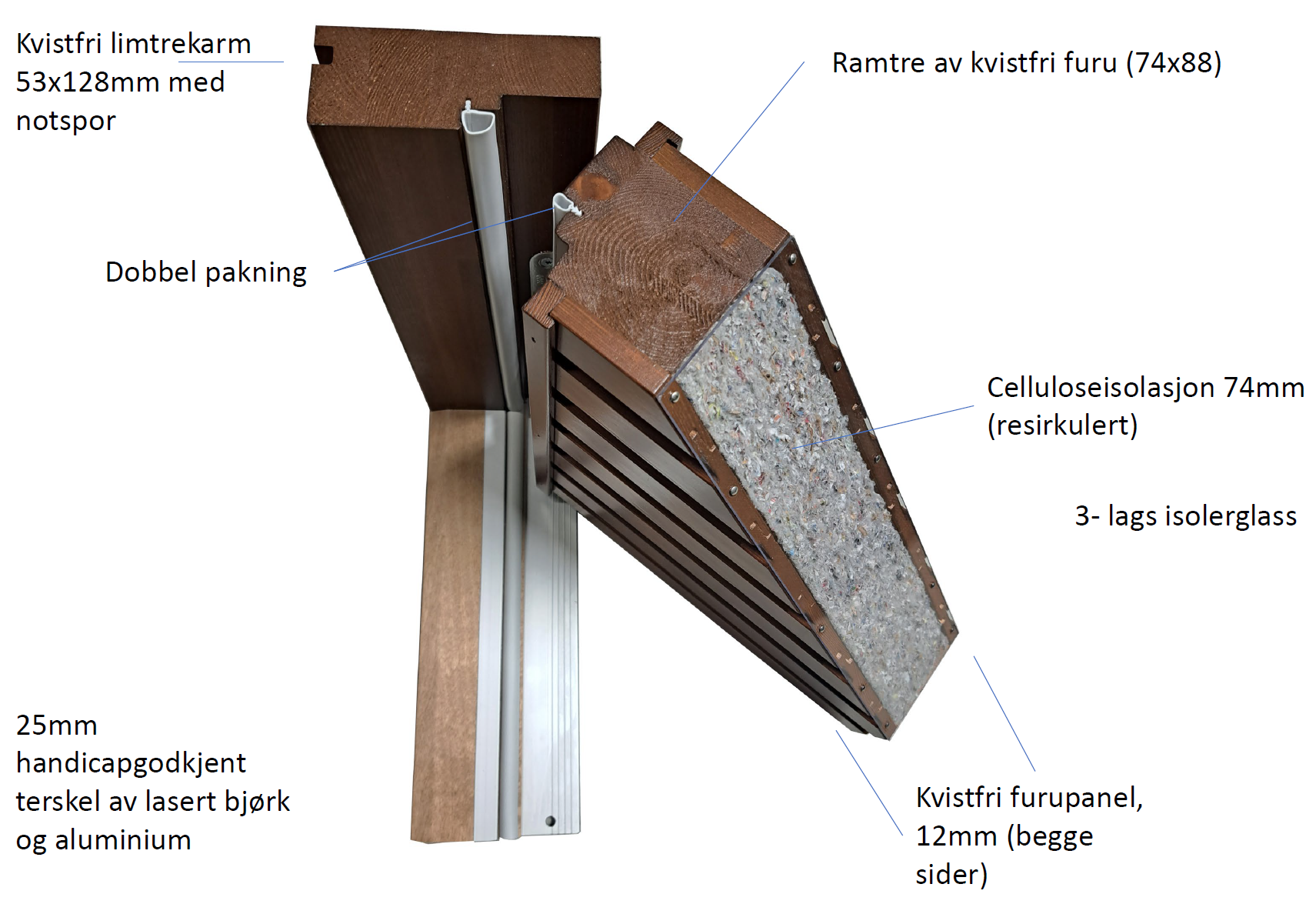 Kvistfri limtrekarm 53x128mm med notspor

Ramtre av kvistfri furu (74x88)

Dobbel pakning

Celluloseisolasjon 74mm (resirkulert)

3- lags isolerglass

25mm handicapgodkjent terskel av lasert bjørk og aluminium

Kvistfri furupanel, 12mm (begge sider)